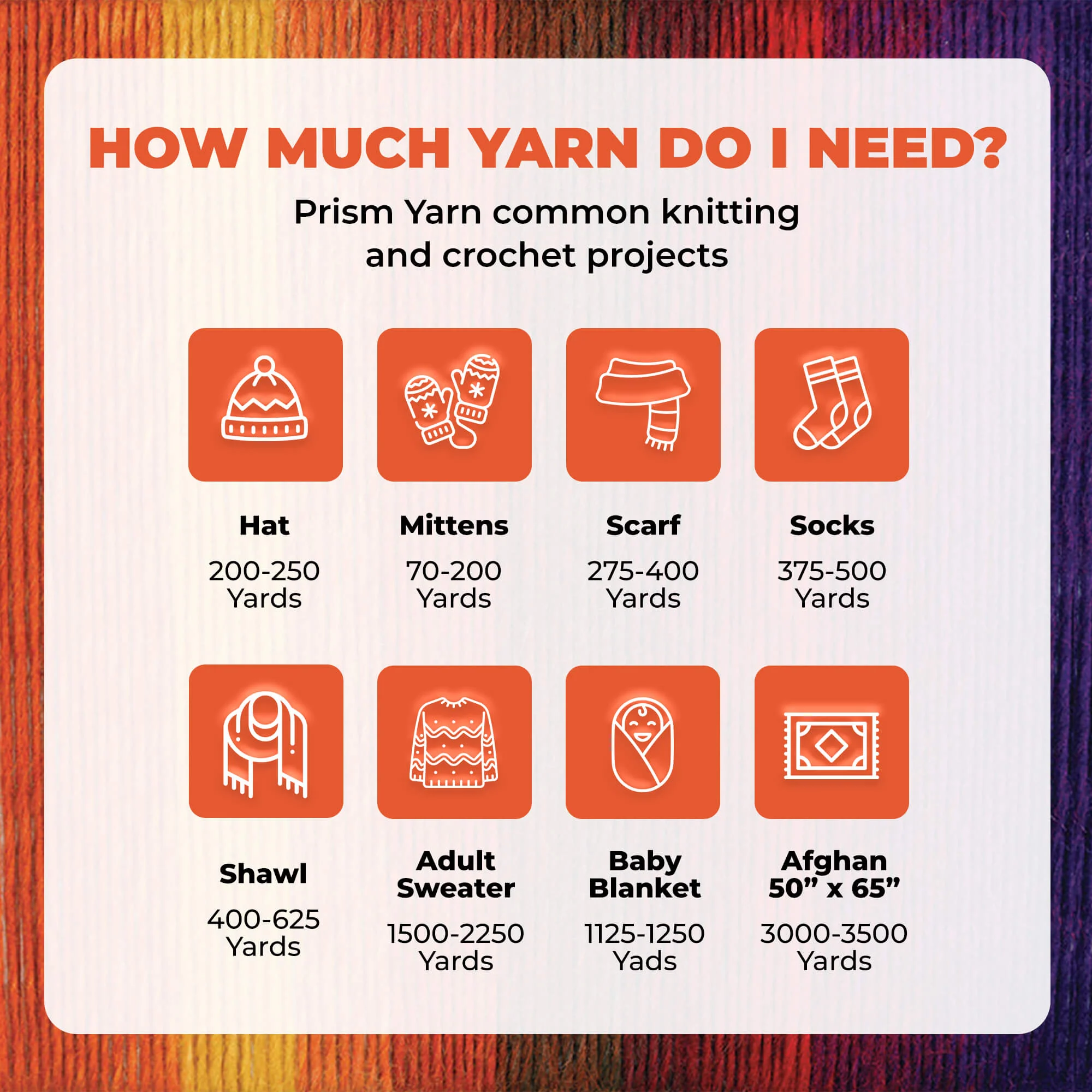 HOW MUCH YARN DO I NEED?

Prism Yarn common knitting and crochet projects

Hat
200-250 Yards

Mittens
70-200 Yards

Scarf
275-400 Yards

Socks
375-500 Yards

Shawl
400-625 Yards

Adult Sweater
1500-2250 Yards

Baby Blanket
1125-1250 Yads

Afghan 50” x 65”
3000-3500 Yards